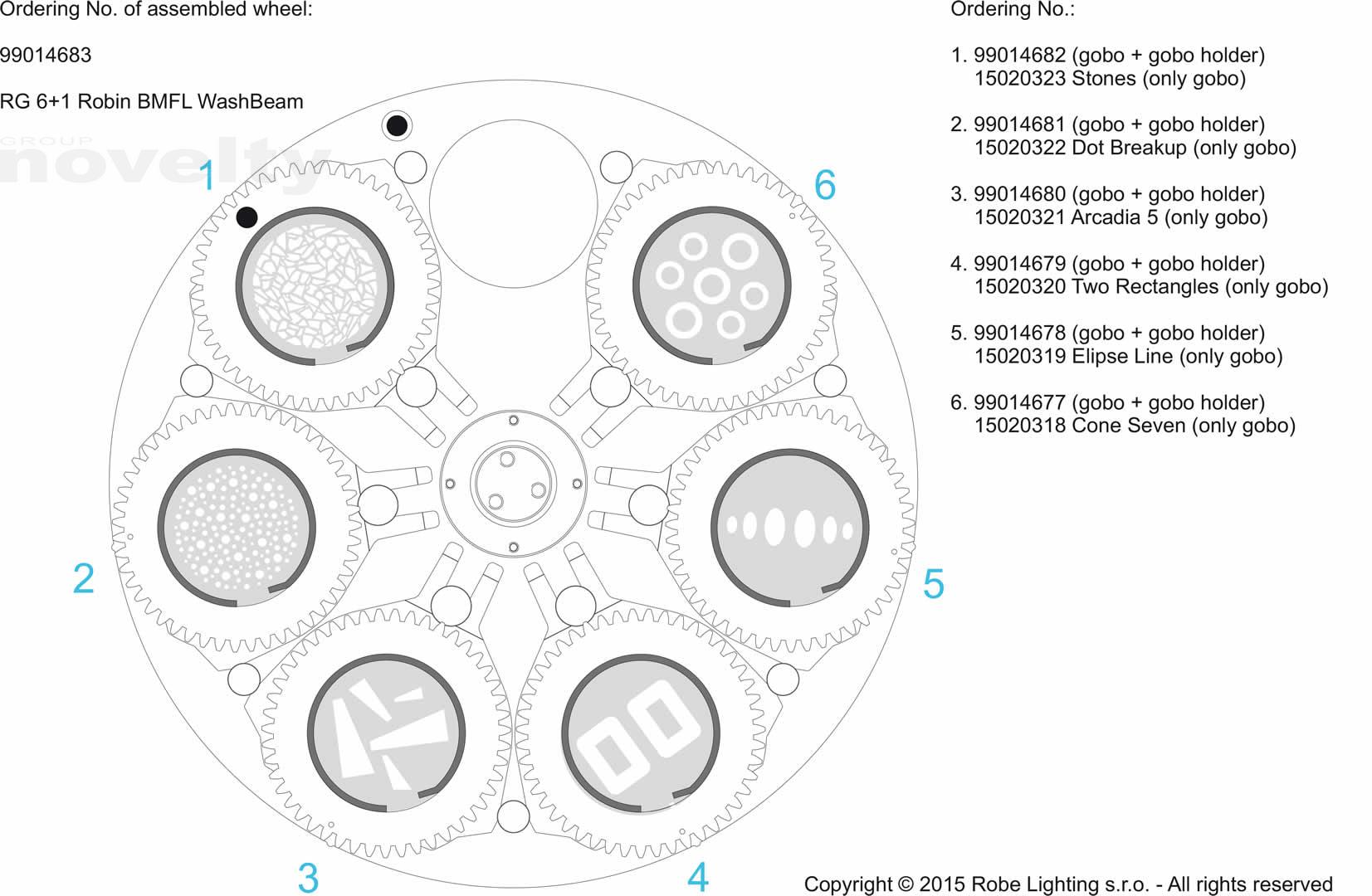 Ordering No. of assembled wheel:

99014683

RG 6+1 Robin BMFL WashBeam

GROUP
novelty

1

6

2

5

3

4

Ordering No.:

1. 99014682 (gobo + gobo holder)
15020323 Stones (only gobo)

2. 99014681 (gobo + gobo holder)
15020322 Dot Breakup (only gobo)

3. 99014680 (gobo + gobo holder)
15020321 Arcadia 5 (only gobo)

4. 99014679 (gobo + gobo holder)
15020320 Two Rectangles (only gobo)

5. 99014678 (gobo + gobo holder)
15020319 Elipse Line (only gobo)

6. 99014677 (gobo + gobo holder)
15020318 Cone Seven (only gobo)

Copyright © 2015 Robe Lighting s.r.o. - All rights reserved